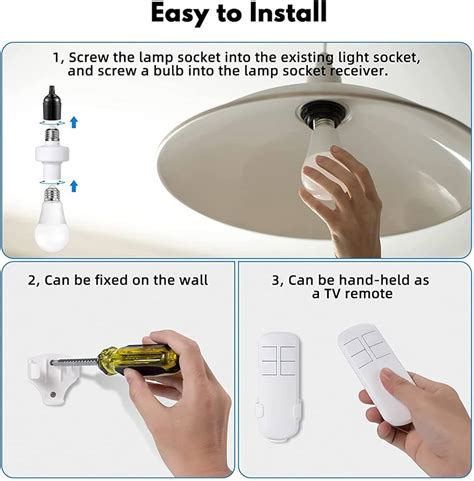 Easy to Install

1, Screw the lamp socket into the existing light socket, and screw a bulb into the lamp socket receiver.

2, Can be fixed on the wall

3, Can be hand-held as a TV remote