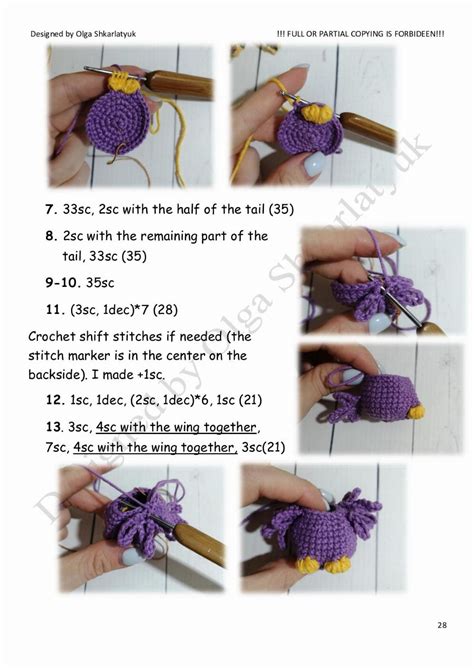 Designed by Olga Shkarlatyuk

!!! FULL OR PARTIAL COPYING IS FORBIDEEN!!!

7. 33sc, 2sc with the half of the tail (35)

8. 2sc with the remaining part of the tail, 33sc (35)

9-10. 35sc

11. (3sc, 1dec)*7 (28)

Crochet shift stitches if needed (the stitch marker is in the center on the backside). I made +1sc.

12. 1sc, 1dec, (2sc, 1dec)*6, 1sc (21)

13. 3sc, 4sc with the wing together, 7sc, 4sc with the wing together, 3sc(21)

Designed by Olga Shkarlatyuk

28