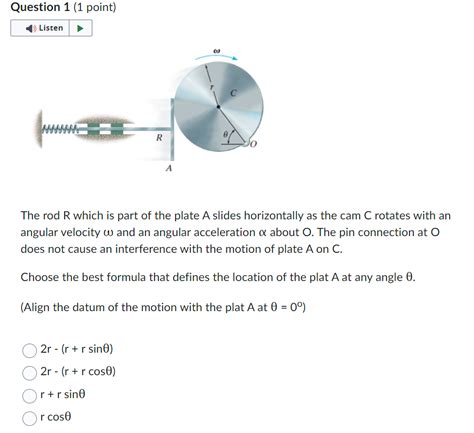 Question 1 (1 point)

Listen

$\omega$

$r$

$C$

$\theta$

$O$

$R$

$A$

The rod R which is part of the plate A slides horizontally as the cam C rotates with an angular velocity $\omega$ and an angular acceleration $\alpha$ about O. The pin connection at O does not cause an interference with the motion of plate A on C.

Choose the best formula that defines the location of the plat A at any angle $\theta$.

(Align the datum of the motion with the plat A at $\theta = 0^o$)

2r - (r + r sin$\theta$)

2r - (r + r cos$\theta$)

r + r sin$\theta$

r cos$\theta$