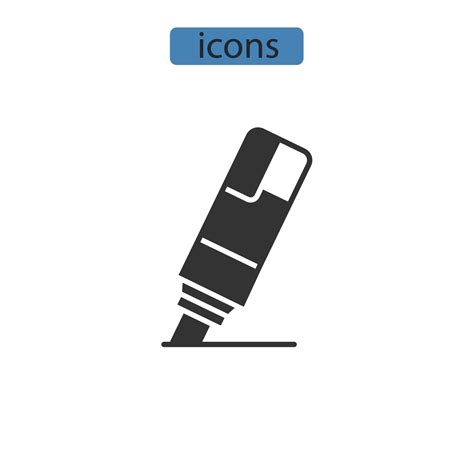 icons