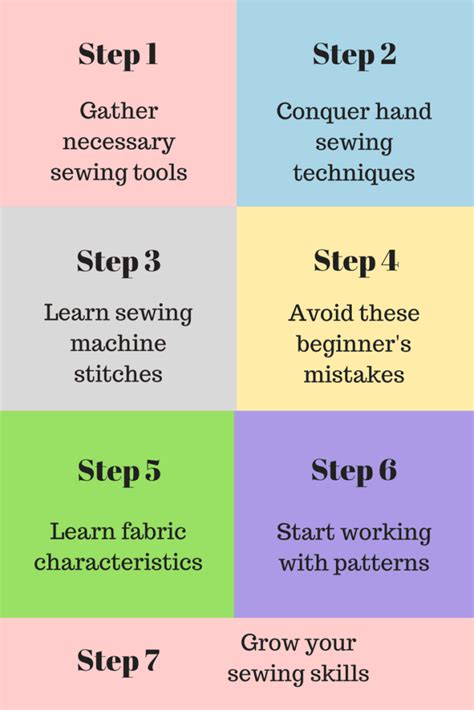 Step 1

Gather necessary sewing tools

Step 2

Conquer hand sewing techniques

Step 3

Learn sewing machine stitches

Step 4

Avoid these beginner's mistakes

Step 5

Learn fabric characteristics

Step 6

Start working with patterns

Step 7

Grow your sewing skills