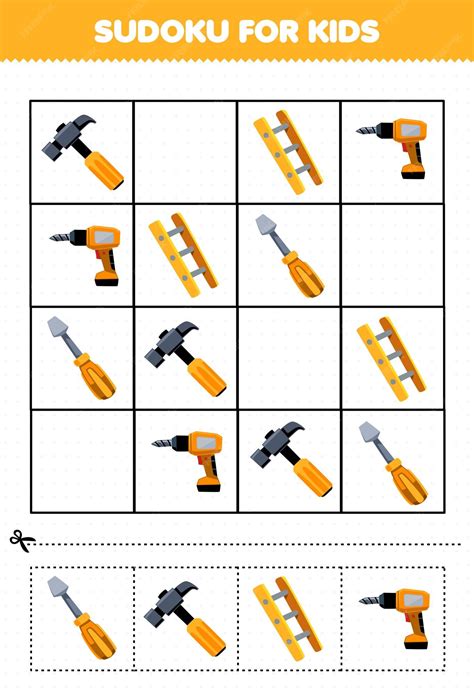 SUDOKU FOR KIDS