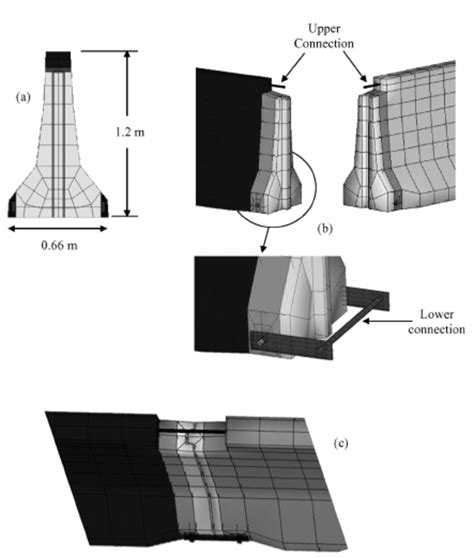 (a)

1.2 m

0.66 m

Upper Connection

(b)

Lower connection

(c)