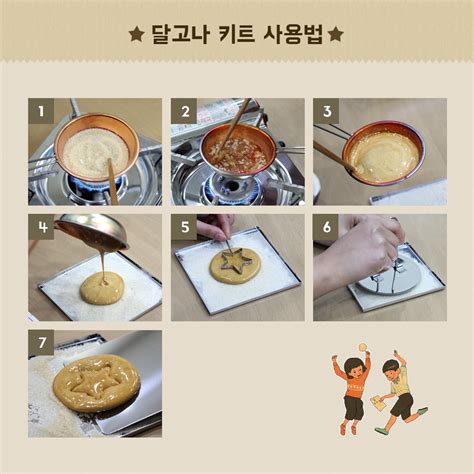 ★ 달고나 키트 사용법 ★

1

2

3

4

5

6

7