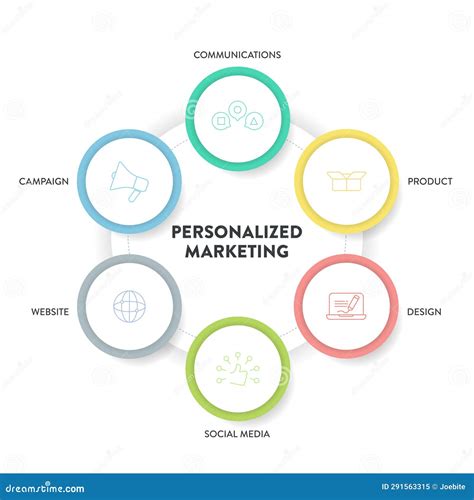 COMMUNICATIONS

CAMPAIGN

PRODUCT

PERSONALIZED MARKETING

WEBSITE

DESIGN

SOCIAL MEDIA

dreamstime.com

ID 291563315 © Joebite