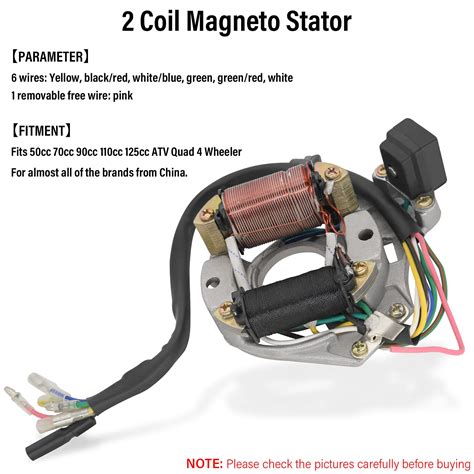 2 Coil Magneto Stator

【PARAMETER】

6 wires: Yellow, black/red, white/blue, green, green/red, white

1 removable free wire: pink

【FITMENT】

Fits 50cc 70cc 90cc 110cc 125cc ATV Quad 4 Wheeler

For almost all of the brands from China.

NOTE: Please check the pictures carefully before buying