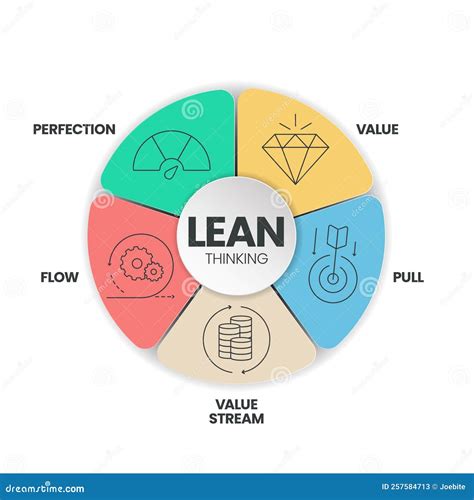 PERFECTION

VALUE

LEAN
THINKING

FLOW

PULL

VALUE
STREAM

dreamstime.com

ID 257584713 © Joebite