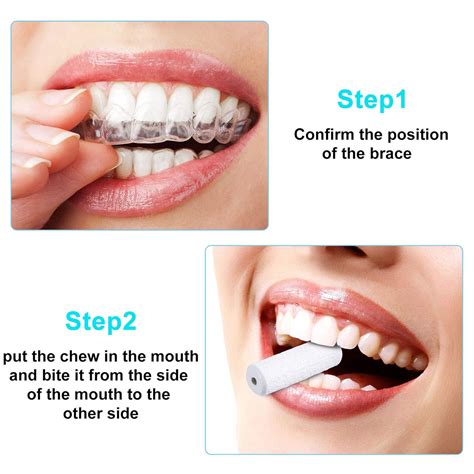 Step1

Confirm the position of the brace

Step2

put the chew in the mouth and bite it from the side of the mouth to the other side