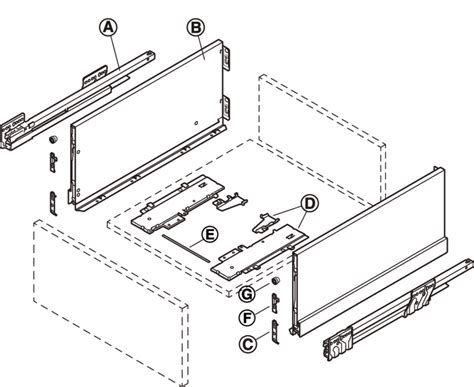 A
B
D
E
G
F
C