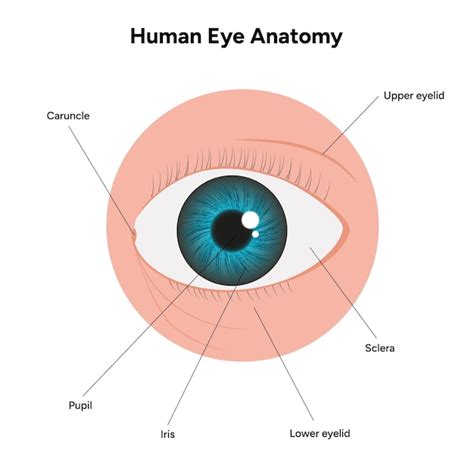 Human Eye Anatomy

Upper eyelid

Caruncle

Sclera

Pupil

Iris

Lower eyelid