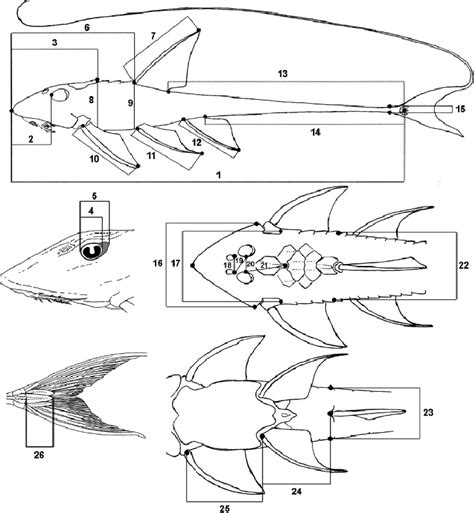 6
3
7
13
8
9
15
2
14
10
11
12
1
5
4
16
17
18
19
20
21
22
23
26
24
25