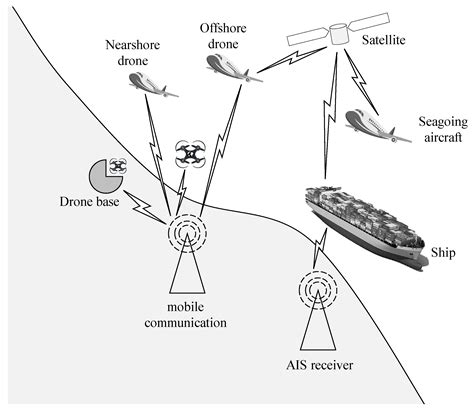 Nearshore drone

Offshore drone

Satellite

Seagoing aircraft

Drone base

Ship

mobile communication

AIS receiver