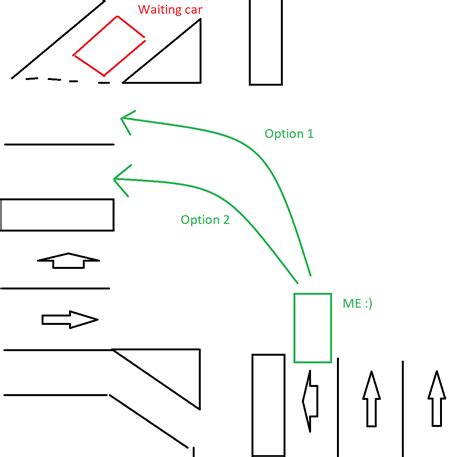 Waiting car

Option 1

Option 2

ME :)