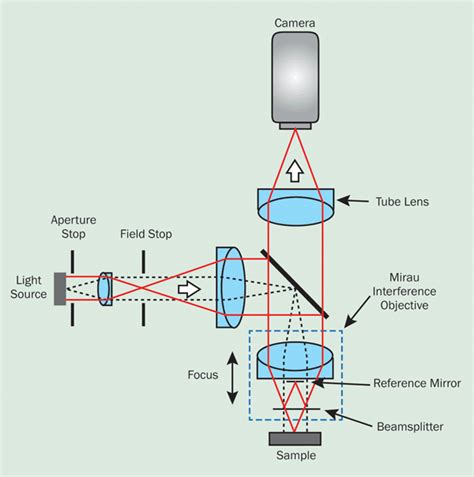 Camera

Tube Lens

Aperture Stop

Field Stop

Light Source

Mirau Interference Objective

Focus

Reference Mirror

Beamsplitter

Sample