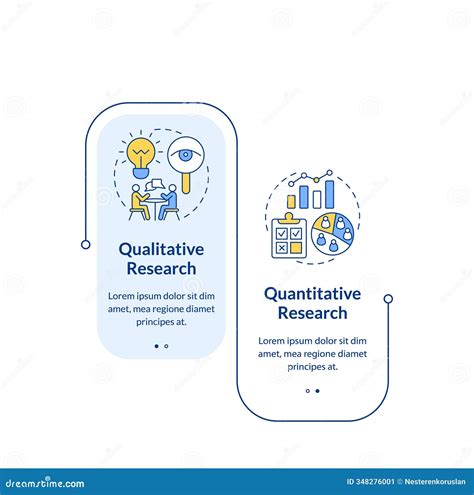 Qualitative Research

Lorem ipsum dolor sit dim amet, mea regione diamet principes at.

Quantitative Research

Lorem ipsum dolor sit dim amet, mea regione diamet principes at.

dreamstime.com

ID 348276001 © Nesterenkoruslan