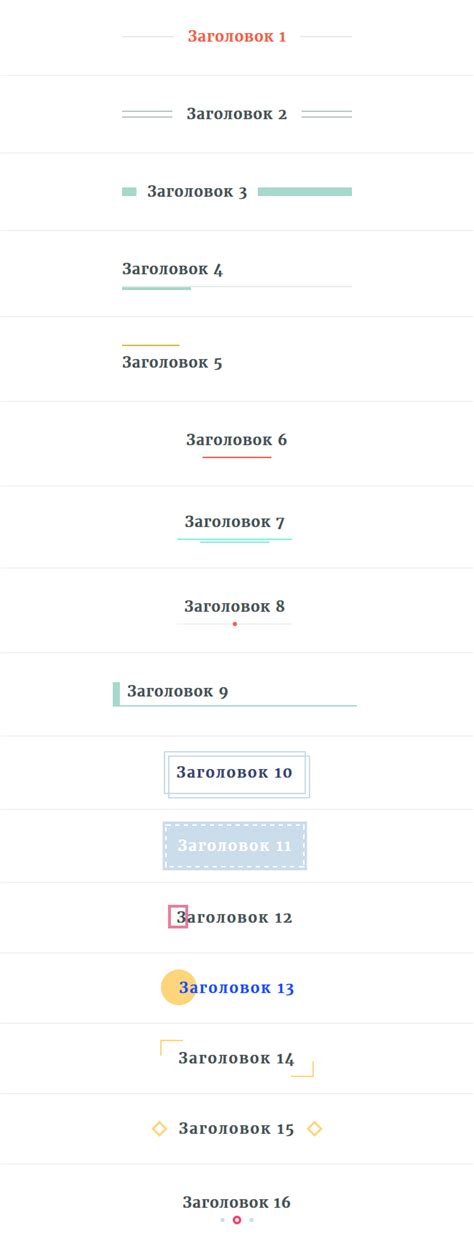 Заголовок 1

Заголовок 2

Заголовок 3

Заголовок 4

Заголовок 5

Заголовок 6

Заголовок 7

Заголовок 8

Заголовок 9

Заголовок 10

Заголовок 11

Заголовок 12

Заголовок 13

Заголовок 14

Заголовок 15

Заголовок 16