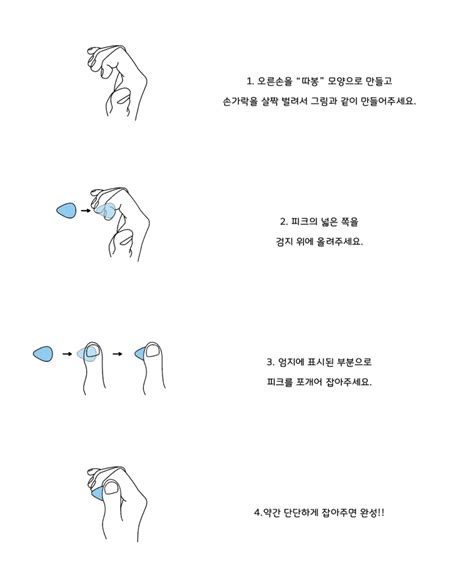 1. 오른손을 "따봉" 모양으로 만들고
손가락을 살짝 벌려서 그림과 같이 만들어주세요.

2. 피크의 넓은 쪽을
검지 위에 올려주세요.

3. 엄지에 표시된 부분으로
피크를 포개어 잡아주세요.

4.약간 단단하게 잡아주면 완성!!