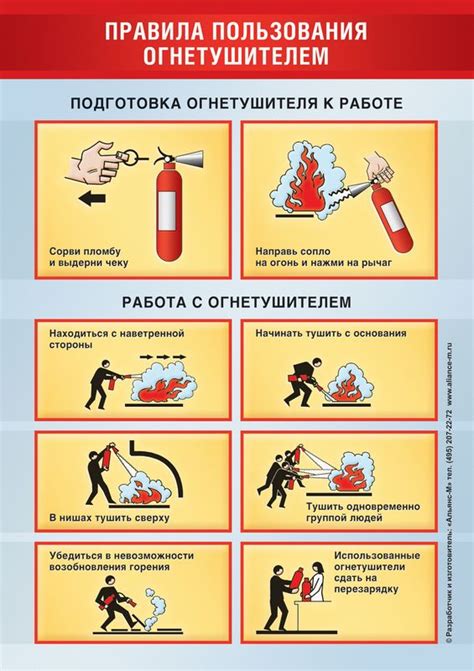 ПРАВИЛА ПОЛЬЗОВАНИЯ ОГНЕТУШИТЕЛЕМ

ПОДГОТОВКА ОГНЕТУШИТЕЛЯ К РАБОТЕ

Сорви пломбу и выдерни чеку

Направь сопло на огонь и нажми на рычаг

РАБОТА С ОГНЕТУШИТЕЛЕМ

Находиться с наветренной стороны

Начинать тушить с основания

В нишах тушить сверху

Тушить одновременно группой людей

Убедиться в невозможности возобновления горения

Использованные огнетушители сдать на перезарядку

© Разработчик и изготовитель: «Альянс-М» тел. (495) 207-22-72 www.alliance-m.ru