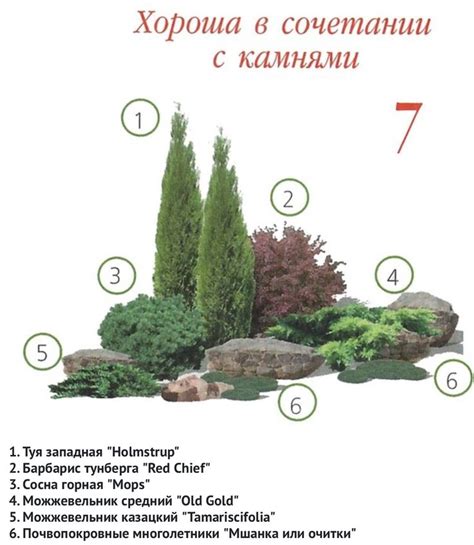 Хороша в сочетании с камнями

7

1

2

3

4

5

6

6

1. Туя западная "Holmstrup"
2. Барбарис тунберга "Red Chief"
3. Сосна горная "Mops"
4. Можжевельник средний "Old Gold"
5. Можжевельник казацкий "Tamariscifolia"
6. Почвопокровные многолетники "Мшанка или очитки"