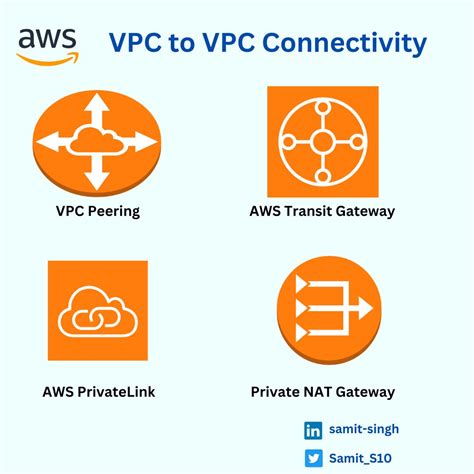 aws

VPC to VPC Connectivity

VPC Peering

AWS Transit Gateway

AWS PrivateLink

Private NAT Gateway

in samit-singh

Samit_S10