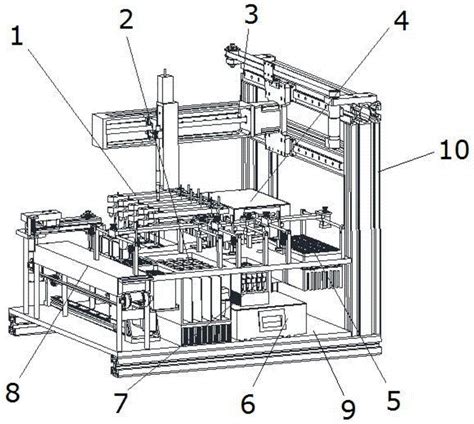 1
2
3
4
10
8
7
6
9
5