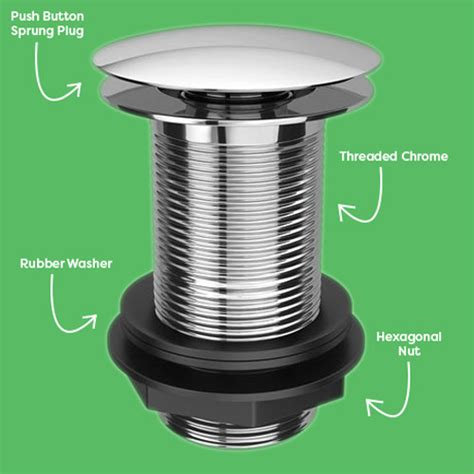 Push Button Sprung Plug

Threaded Chrome

Rubber Washer

Hexagonal Nut