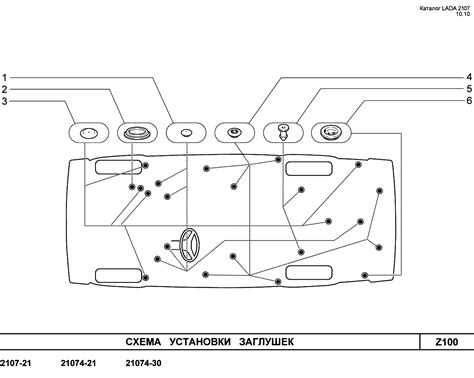 Каталог LADA 2107
10.10

1
2
3
4
5
6

СХЕМА УСТАНОВКИ ЗАГЛУШЕК

Z100

2107-21 21074-21 21074-30