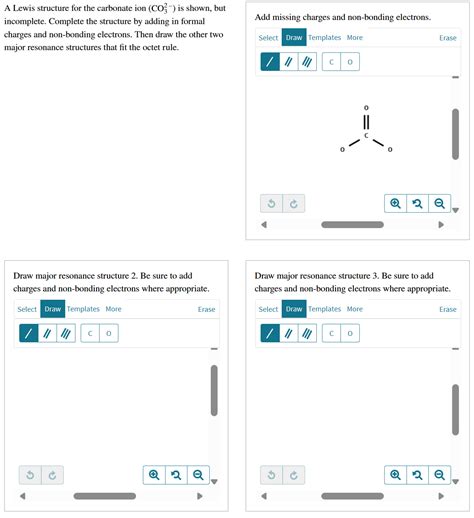 A Lewis structure for the carbonate ion ($CO_3^{2-}$) is shown, but incomplete. Complete the structure by adding in formal charges and non-bonding electrons. Then draw the other two major resonance structures that fit the octet rule.

Add missing charges and non-bonding electrons.

Select Draw Templates More Erase

C O

O
C
O O

Draw major resonance structure 2. Be sure to add charges and non-bonding electrons where appropriate.

Select Draw Templates More Erase

C O

Draw major resonance structure 3. Be sure to add charges and non-bonding electrons where appropriate.

Select Draw Templates More Erase

C O