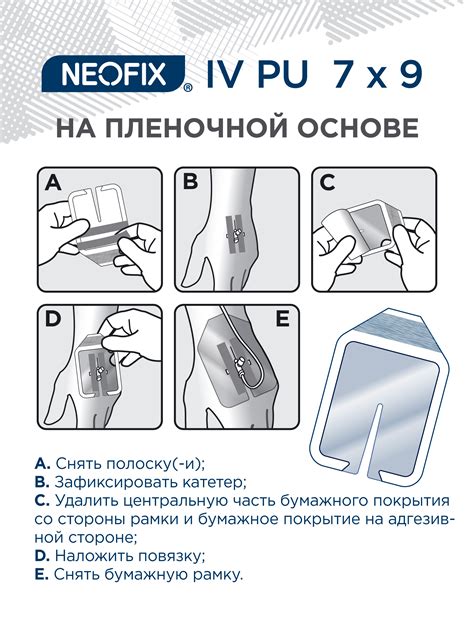 NEOFIX® IV PU 7 x 9

НА ПЛЕНОЧНОЙ ОСНОВЕ

A

B

C

D

E

A. Снять полоску(-и);
B. Зафиксировать катетер;
C. Удалить центральную часть бумажного покрытия со стороны рамки и бумажное покрытие на адгезивной стороне;
D. Наложить повязку;
E. Снять бумажную рамку.