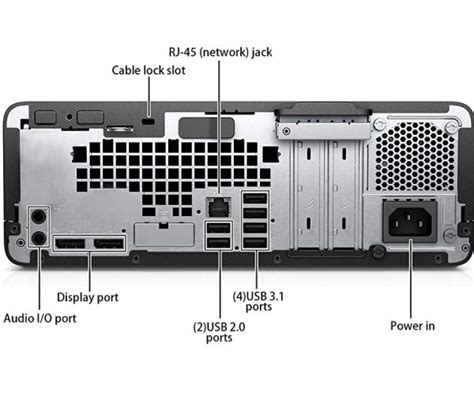 RJ-45 (network) jack

Cable lock slot

Display port

Audio I/O port

(4)USB 3.1 ports

(2)USB 2.0 ports

Power in