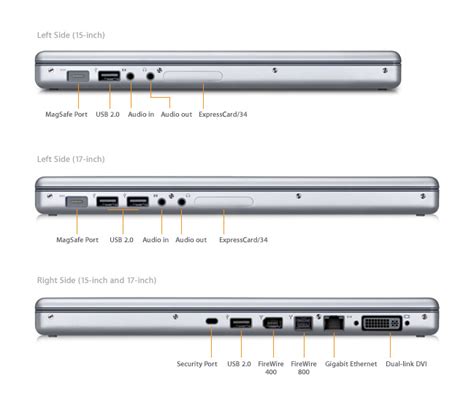 Left Side (15-inch)

MagSafe Port
USB 2.0
Audio in
Audio out
ExpressCard/34

Left Side (17-inch)

MagSafe Port
USB 2.0
Audio in
Audio out
ExpressCard/34

Right Side (15-inch and 17-inch)

Security Port
USB 2.0
FireWire 400
FireWire 800
Gigabit Ethernet
Dual-link DVI