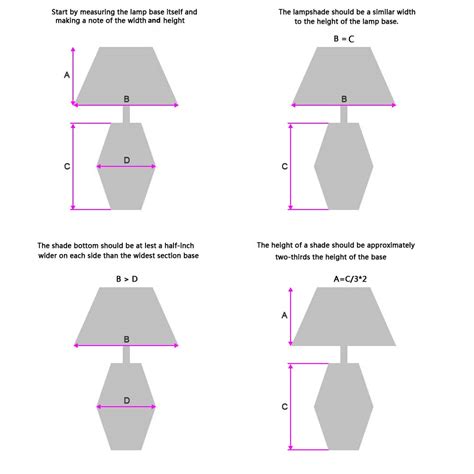 Start by measuring the lamp base itself and making a note of the width and height

A

B

C

D

The lampshade should be a similar width to the height of the lamp base.

B = C

B

C

The shade bottom should be at lest a half-inch wider on each side than the widest section base

B > D

B

D

The height of a shade should be approximately two-thirds the height of the base

A=C/3*2

A

C