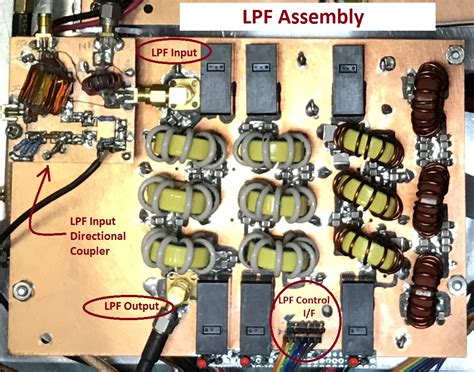 LPF Assembly

LPF Input

LPF Input Directional Coupler

LPF Output

LPF Control I/F