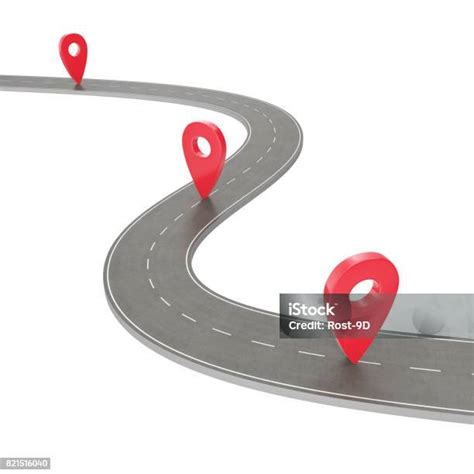 iStock
Credit: Rost-9D

821516040