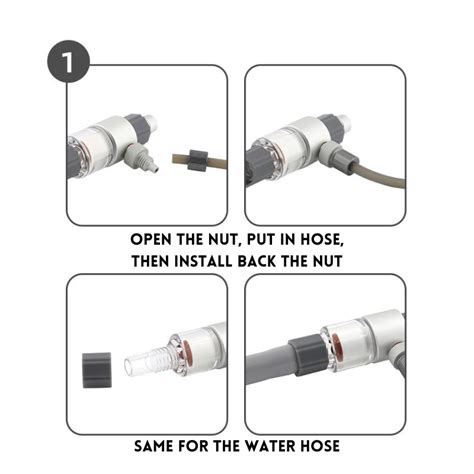 1

OPEN THE NUT, PUT IN HOSE, THEN INSTALL BACK THE NUT

SAME FOR THE WATER HOSE