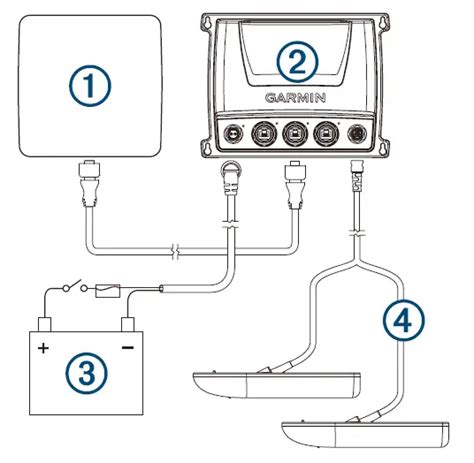 1

2

GARMIN

+

−

3

4