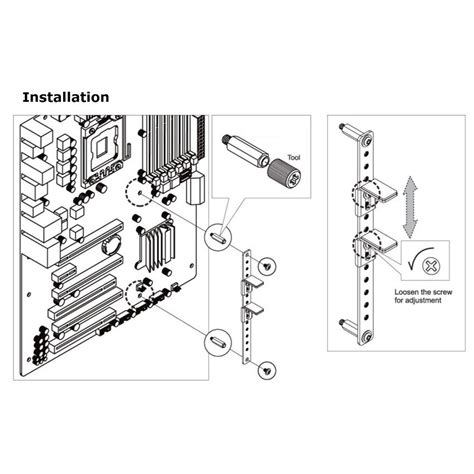 Installation

Tool

Loosen the screw for adjustment