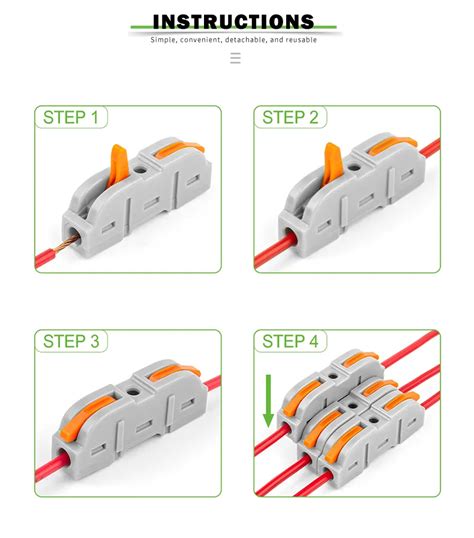 INSTRUCTIONS

Simple, convenient, detachable, and reusable

STEP 1

STEP 2

STEP 3

STEP 4