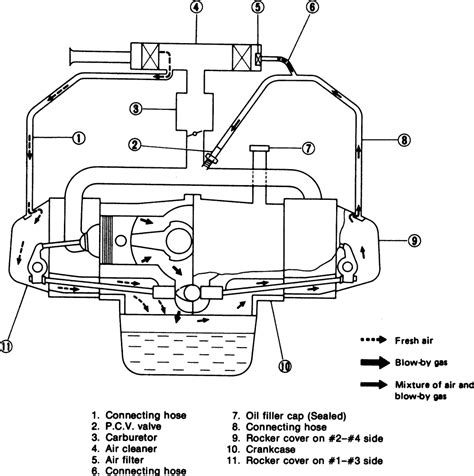 4
5
6
3
1
2
7
8
9
11
10

Fresh air

Blow-by gas

Mixture of air and blow-by gas

1. Connecting hose
2. P.C.V. valve
3. Carburetor
4. Air cleaner
5. Air filter
6. Connecting hose

7. Oil filler cap (Sealed)
8. Connecting hose
9. Rocker cover on #2–#4 side
10. Crankcase
11. Rocker cover on #1–#3 side