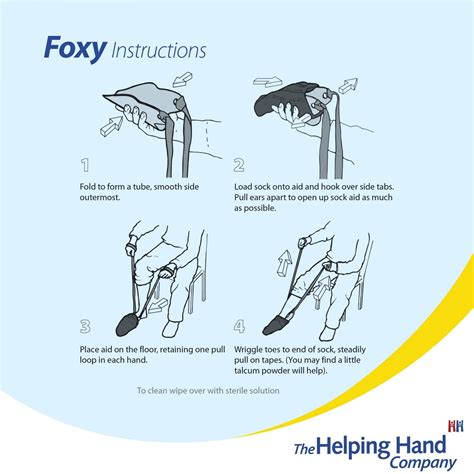 Foxy Instructions

1

Fold to form a tube, smooth side outermost.

2

Load sock onto aid and hook over side tabs. Pull ears apart to open up sock aid as much as possible.

3

Place aid on the floor, retaining one pull loop in each hand.

4

Wriggle toes to end of sock, steadily pull on tapes. (You may find a little talcum powder will help).

To clean wipe over with sterile solution

The Helping Hand Company