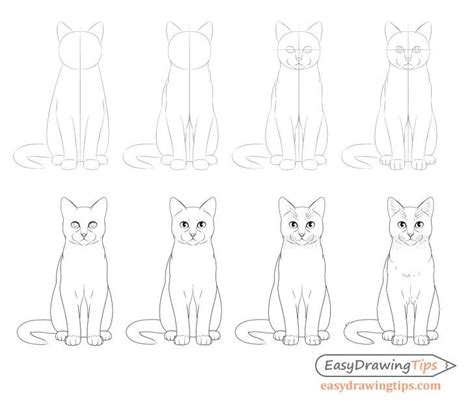 EasyDrawingTips
easydrawingtips.com