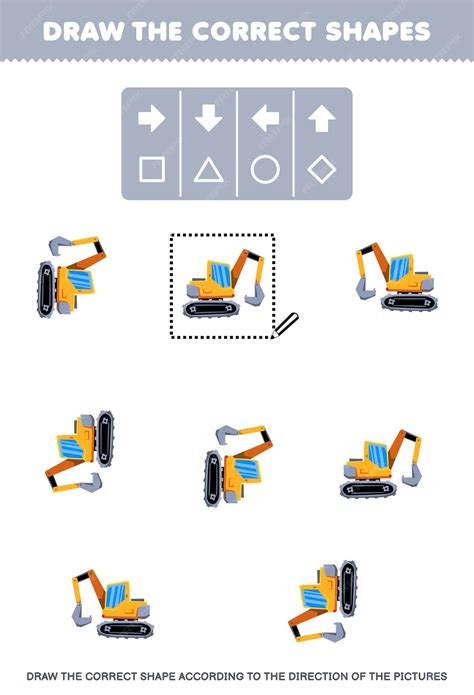 DRAW THE CORRECT SHAPES

DRAW THE CORRECT SHAPE ACCORDING TO THE DIRECTION OF THE PICTURES