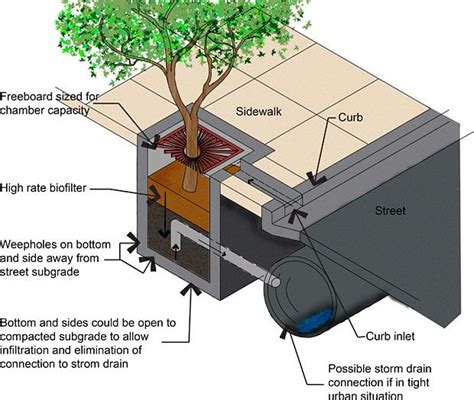 Freeboard sized for chamber capacity

Sidewalk

Curb

High rate biofilter

Street

Weepholes on bottom and side away from street subgrade

Bottom and sides could be open to compacted subgrade to allow infiltration and elimination of connection to strom drain

Curb inlet

Possible storm drain connection if in tight urban situation