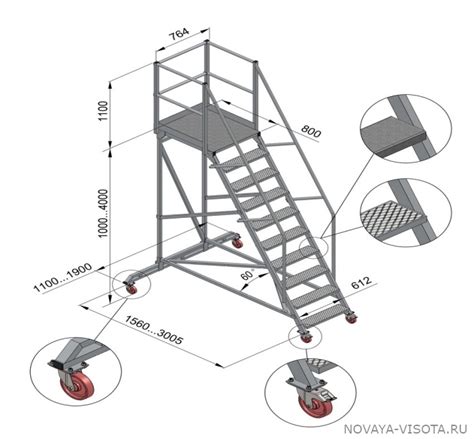 764

1100

800

1000...4000

1100...1900

60°

612

1560...3005

NOVAYA-VISOTA.RU