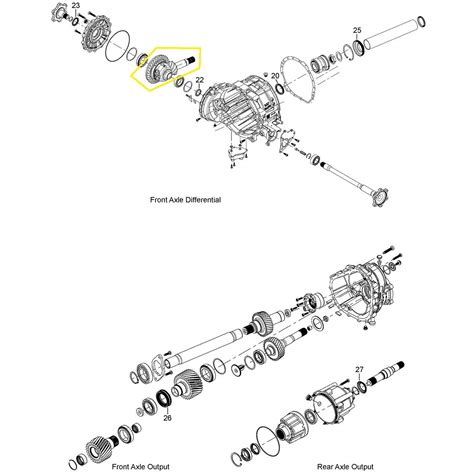 23

25

22

20

Front Axle Differential

27

26

Front Axle Output

Rear Axle Output