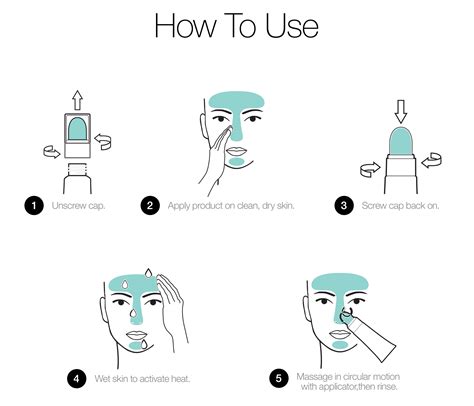 How To Use

1 Unscrew cap.

2 Apply product on clean, dry skin.

3 Screw cap back on.

4 Wet skin to activate heat.

5 Massage in circular motion with applicator,then rinse.