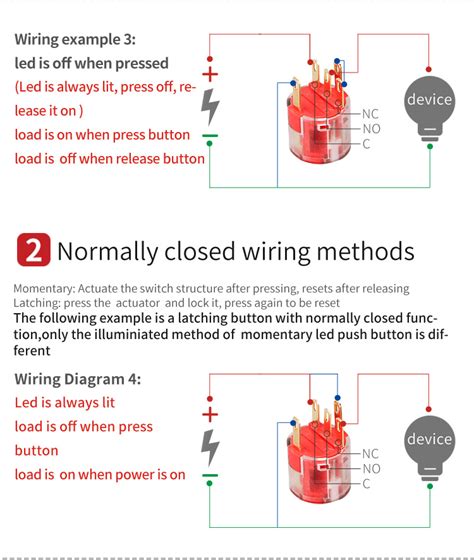 Wiring example 3:
led is off when pressed
(Led is always lit, press off, release it on )
load is on when press button
load is off when release button

+
−
NC
NO
C
device

2 Normally closed wiring methods

Momentary: Actuate the switch structure after pressing, resets after releasing
Latching: press the actuator and lock it, press again to be reset
The following example is a latching button with normally closed function,only the illuminiated method of momentary led push button is different

Wiring Diagram 4:
Led is always lit
load is off when press button
load is on when power is on

+
−
NC
NO
C
device