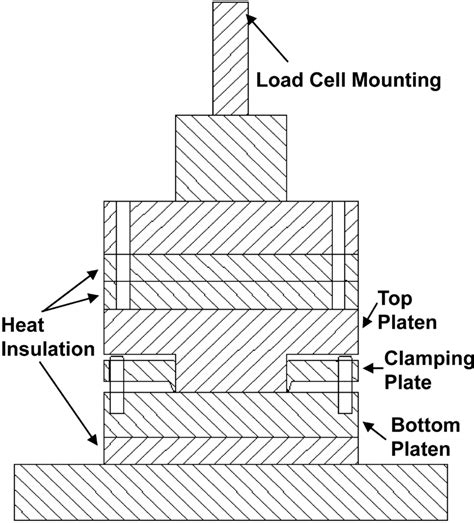 Load Cell Mounting

Heat Insulation

Top Platen

Clamping Plate

Bottom Platen