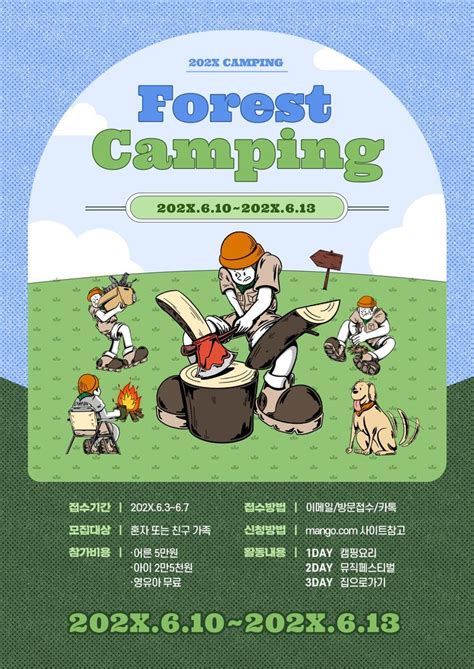 202X CAMPING

Forest
Camping

202X.6.10~202X.6.13

접수기간 | 202X.6.3~6.7

모집대상 | 혼자 또는 친구 가족

참가비용 | ·어른 5만원
·아이 2만5천원
·영유아 무료

접수방법 | 이메일/방문접수/카톡

신청방법 | mango.com 사이트참고

활동내용 | 1DAY 캠핑요리
2DAY 뮤직페스티벌
3DAY 집으로가기

202X.6.10~202X.6.13