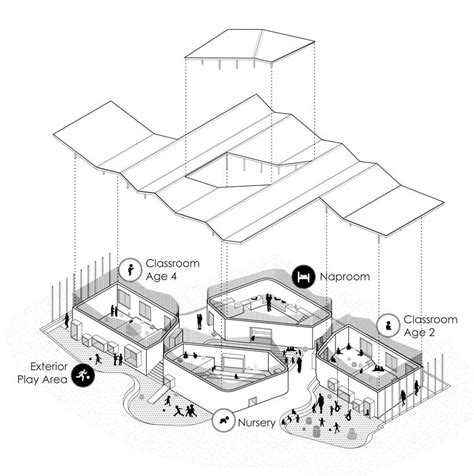 Classroom
Age 4

Naproom

Classroom
Age 2

Exterior
Play Area

Nursery